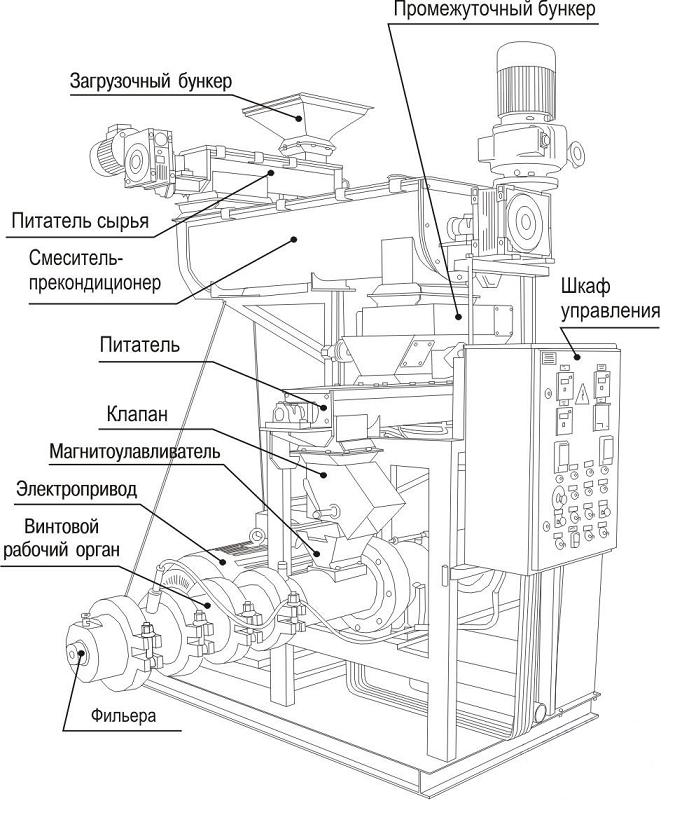 Промежуточный бункер

Загрузочный бункер

Питатель сырья

Смеситель-прекондиционер

Шкаф управления

Питатель

Клапан

Магнитоулавливатель

Электропривод

Винтовой рабочий орган

Фильера